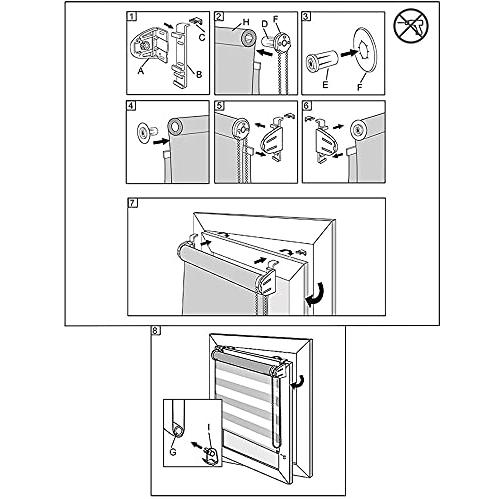 1
C
A
B
2
H
D
F
3
E
F
4
5
6
7
8
G
I