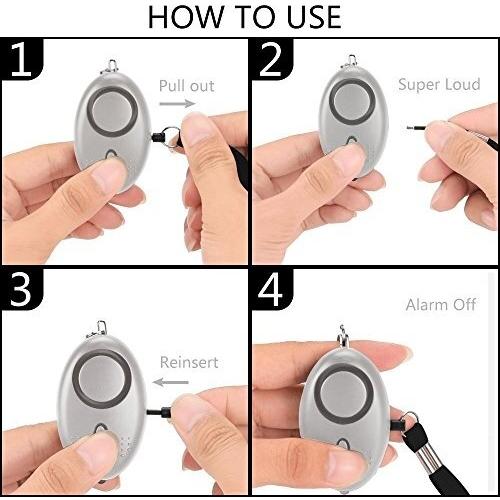 HOW TO USE

1

Pull out

2

Super Loud

3

Reinsert

4

Alarm Off