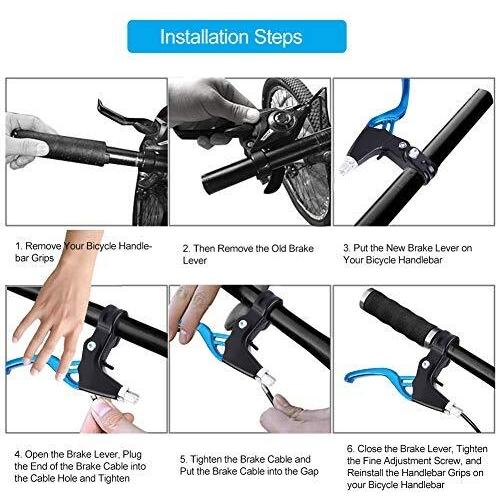 Installation Steps

1. Remove Your Bicycle Handlebar Grips

2. Then Remove the Old Brake Lever

3. Put the New Brake Lever on Your Bicycle Handlebar

4. Open the Brake Lever, Plug the End of the Brake Cable into the Cable Hole and Tighten

5. Tighten the Brake Cable and Put the Brake Cable into the Gap

6. Close the Brake Lever, Tighten the Fine Adjustment Screw, and Reinstall the Handlebar Grips on your Bicycle Handlebar