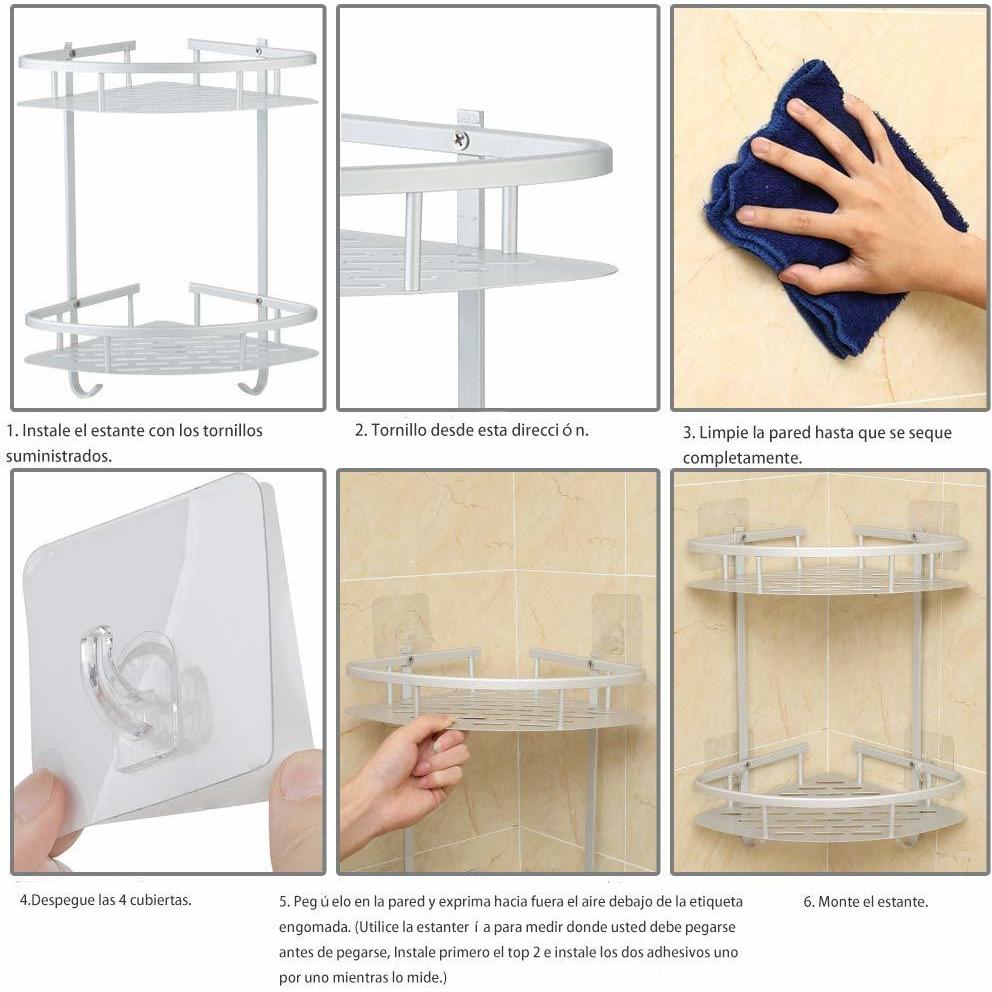 1. Instale el estante con los tornillos suministrados.

2. Tornillo desde esta direcci ó n.

3. Limpie la pared hasta que se seque completamente.

4.Despegue las 4 cubiertas.

5. Peg ú elo en la pared y exprima hacia fuera el aire debajo de la etiqueta engomada. (Utilice la estanter í a para medir donde usted debe pegarse antes de pegarse, Instale primero el top 2 e instale los dos adhesivos uno por uno mientras lo mide.)

6. Monte el estante.