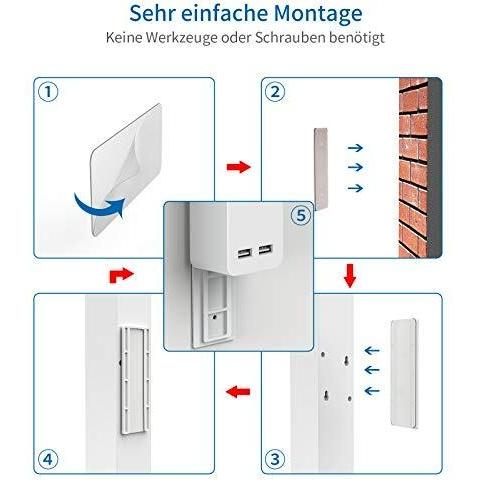 Sehr einfache Montage
Keine Werkzeuge oder Schrauben benötigt

1
2
5
4
3