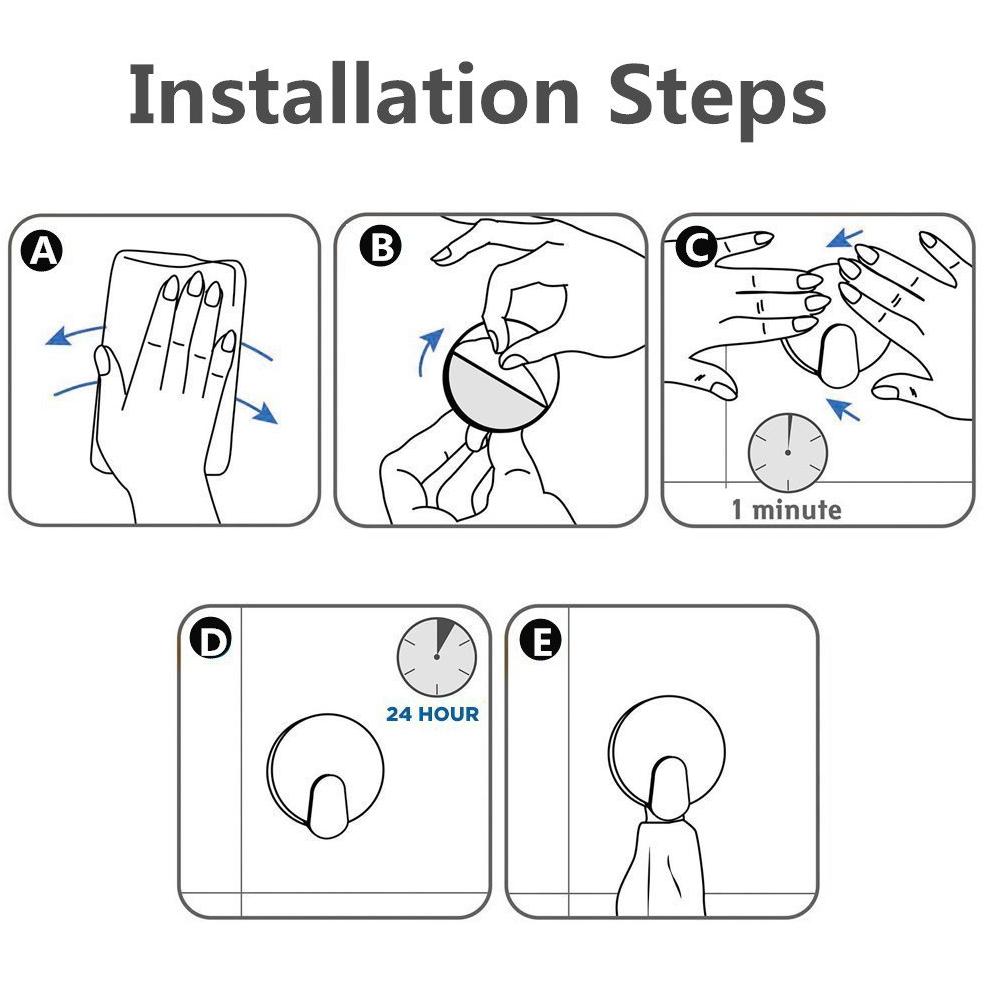 Installation Steps

A

B

C

1 minute

D

24 HOUR

E