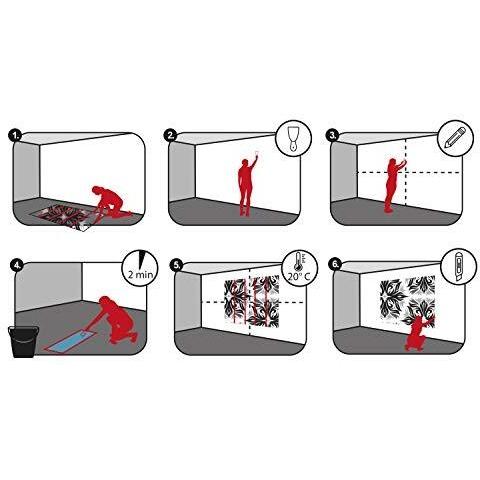 1.

2.

3.

4.

2 min

5.

20° C

6.