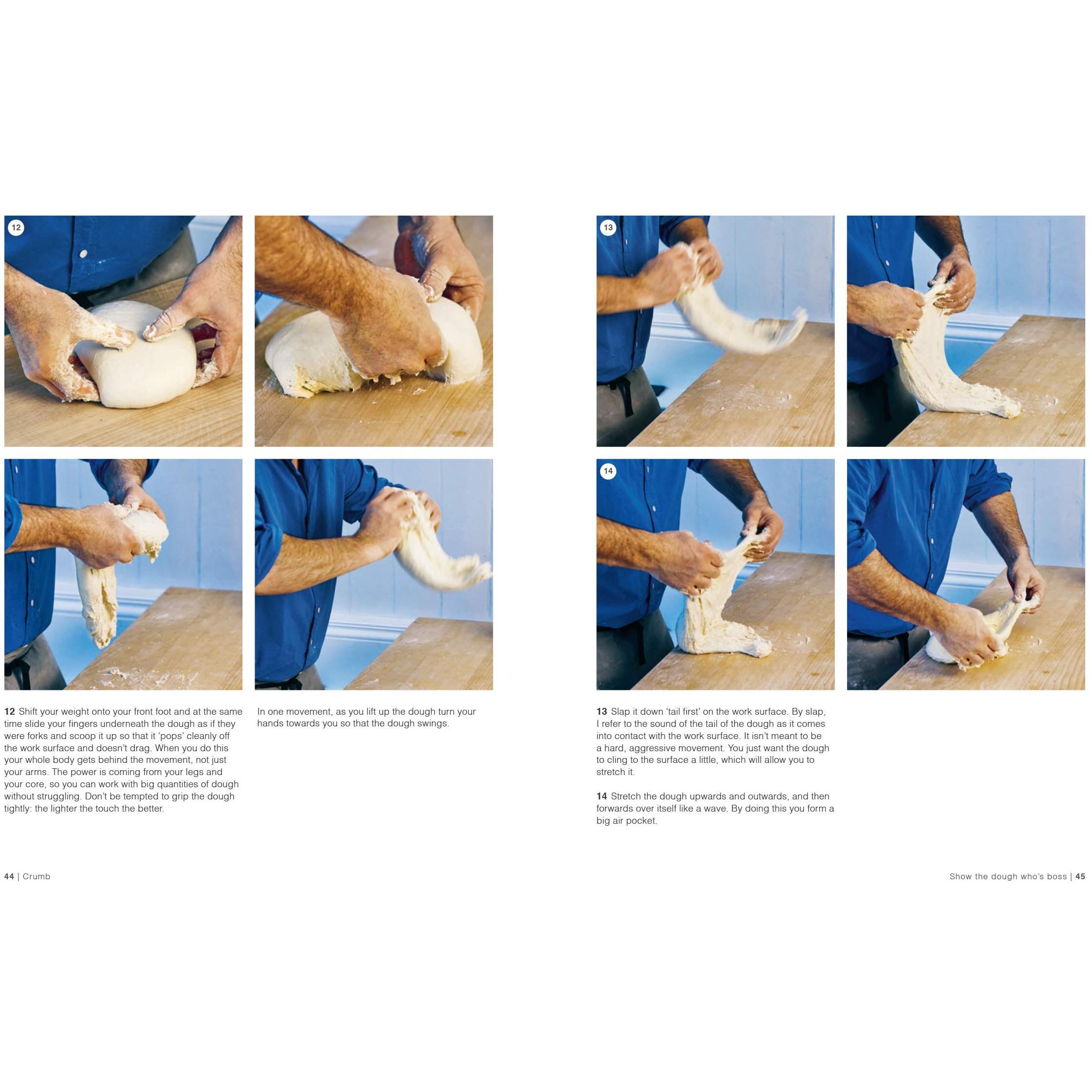 12

13

14

12 Shift your weight onto your front foot and at the same time slide your fingers underneath the dough as if they were forks and scoop it up so that it 'pops' cleanly off the work surface and doesn't drag. When you do this your whole body gets behind the movement, not just your arms. The power is coming from your legs and your core, so you can work with big quantities of dough without struggling. Don't be tempted to grip the dough tightly: the lighter the touch the better.

In one movement, as you lift up the dough turn your hands towards you so that the dough swings.

13 Slap it down 'tail first' on the work surface. By slap, I refer to the sound of the tail of the dough as it comes into contact with the work surface. It isn't meant to be a hard, aggressive movement. You just want the dough to cling to the surface a little, which will allow you to stretch it.

14 Stretch the dough upwards and outwards, and then forwards over itself like a wave. By doing this you form a big air pocket.

44 | Crumb

Show the dough who's boss | 45