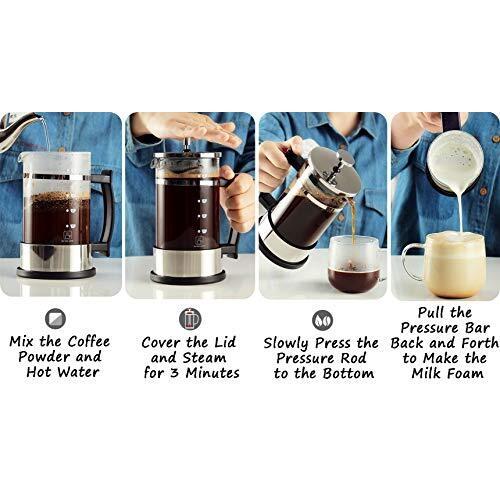 Mix the Coffee Powder and Hot Water

Cover the Lid and Steam for 3 Minutes

Slowly Press the Pressure Rod to the Bottom

Pull the Pressure Bar Back and Forth to Make the Milk Foam