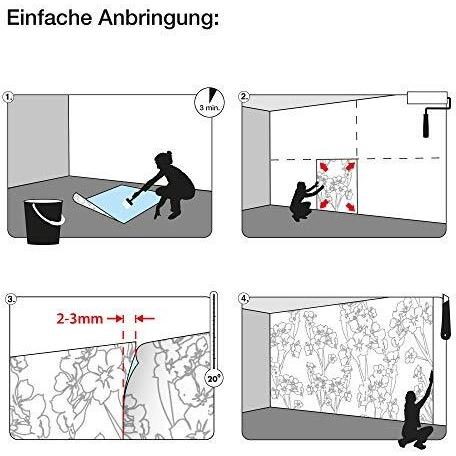 Einfache Anbringung:

1.

3 min.

2.

3.

2-3mm

20°

4.