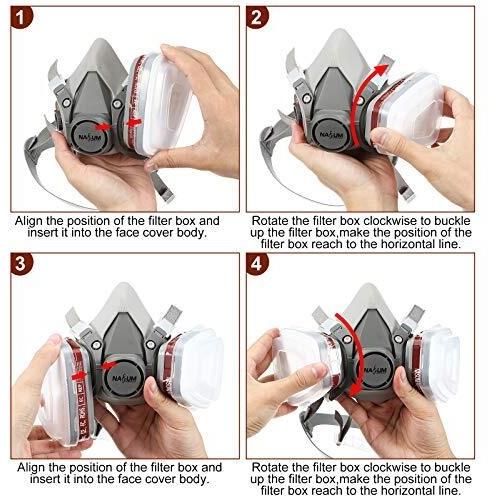 1

NASUM

Align the position of the filter box and insert it into the face cover body.

2

NASUM

Rotate the filter box clockwise to buckle up the filter box,make the position of the filter box reach to the horizontal line.

3

NASUM

Align the position of the filter box and insert it into the face cover body.

4

NASUM

Rotate the filter box clockwise to buckle up the filter box,make the position of the filter box reach to the horizontal line.