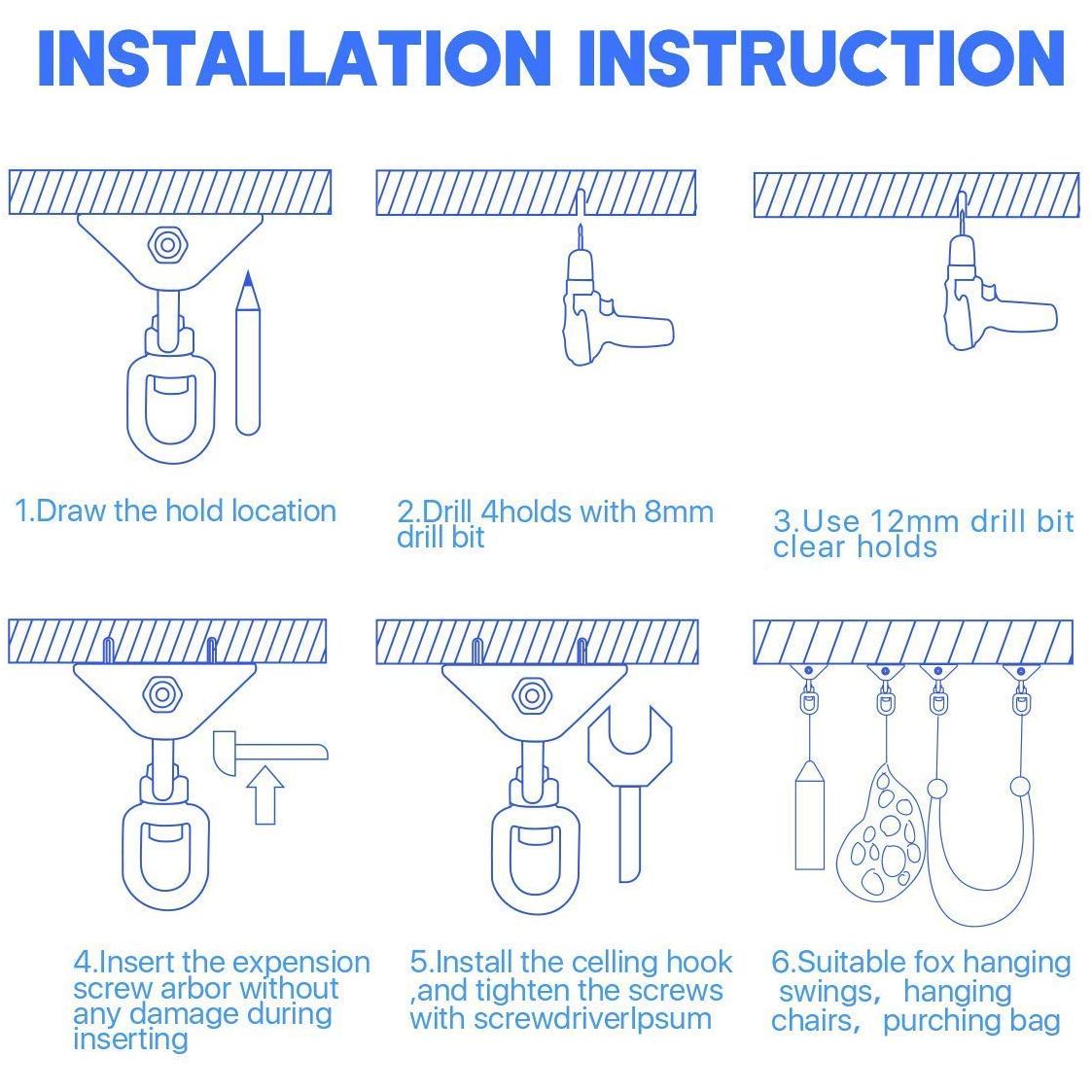 INSTALLATION INSTRUCTION

1.Draw the hold location

2.Drill 4holds with 8mm drill bit

3.Use 12mm drill bit clear holds

4.Insert the expension screw arbor without any damage during inserting

5.Install the celling hook ,and tighten the screws with screwdriverlpsum

6.Suitable fox hanging swings, hanging chairs, purching bag