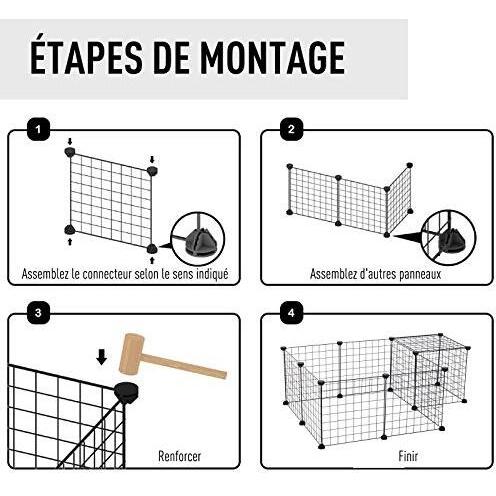 ÉTAPES DE MONTAGE

1

Assemblez le connecteur selon le sens indiqué

2

Assemblez d'autres panneaux

3

Renforcer

4

Finir