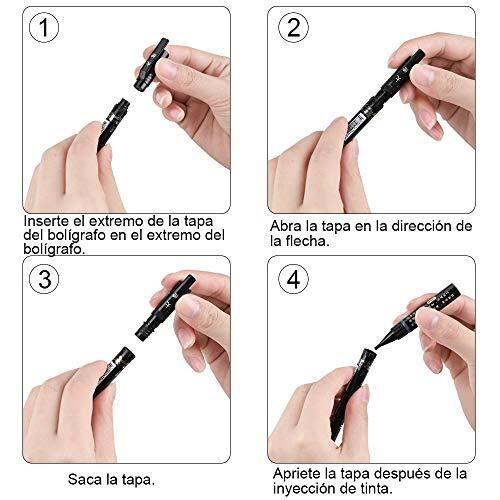 1

Inserte el extremo de la tapa del bolígrafo en el extremo del bolígrafo.

2

Abra la tapa en la dirección de la flecha.

3

Saca la tapa.

4

Apriete la tapa después de la inyección de tinta.