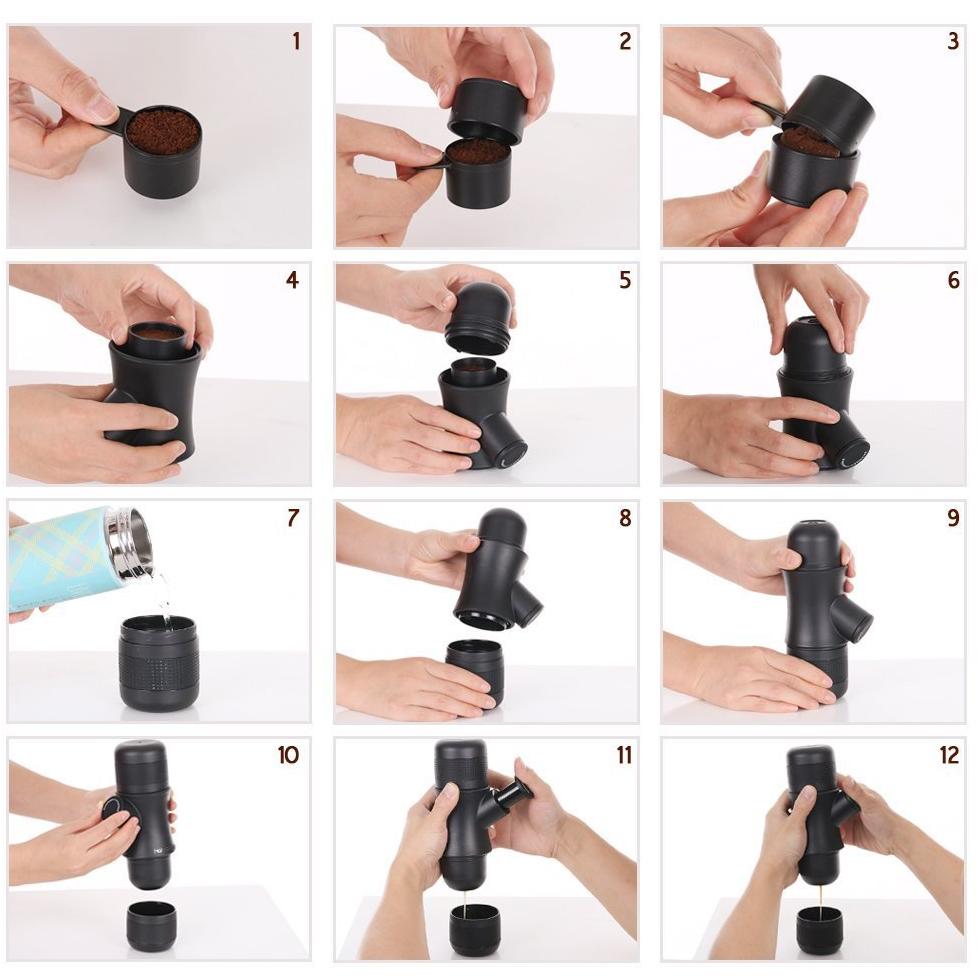 1
2
3
4
5
6
7
8
9
10
11
12