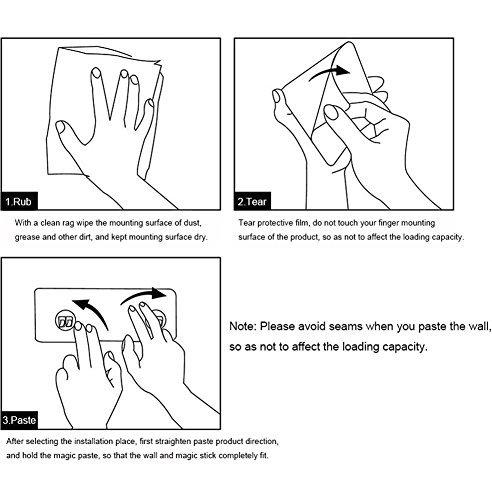 1.Rub

With a clean rag wipe the mounting surface of dust, grease and other dirt, and kept mounting surface dry.

2.Tear

Tear protective film, do not touch your finger mounting surface of the product, so as not to affect the loading capacity.

3.Paste

After selecting the installation place, first straighten paste product direction, and hold the magic paste, so that the wall and magic stick completely fit.

Note: Please avoid seams when you paste the wall, so as not to affect the loading capacity.