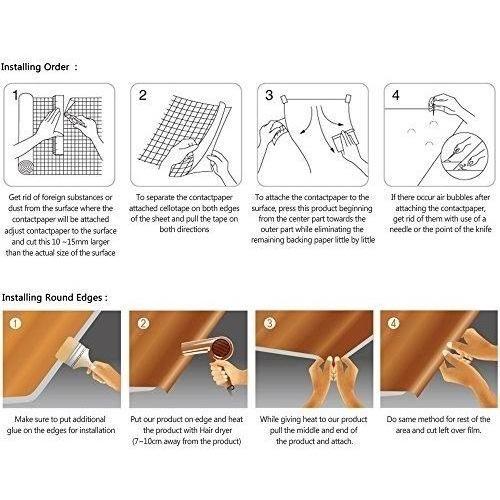 Installing Order :

1

Get rid of foreign substances or dust from the surface where the contactpaper will be attached adjust contactpaper to the surface and cut this 10 ~15mm larger than the actual size of the surface

2

To separate the contactpaper attached cellotape on both edges of the sheet and pull the tape on both directions

3

To attache the contactpaper to the surface, press this product beginning from the center part towards the outer part while eliminating the remaining backing paper little by little

4

If there occur air bubbles after attaching the contactpaper, get rid of them with use of a needle or the point of the knife

Installing Round Edges :

1

Make sure to put additional glue on the edges for installation

2

Put our product on edge and heat the product with Hair dryer (7~10cm away from the product)

3

While giving heat to our product pull the middle and end of the product and attach.

4

Do same method for rest of the area and cut left over film.