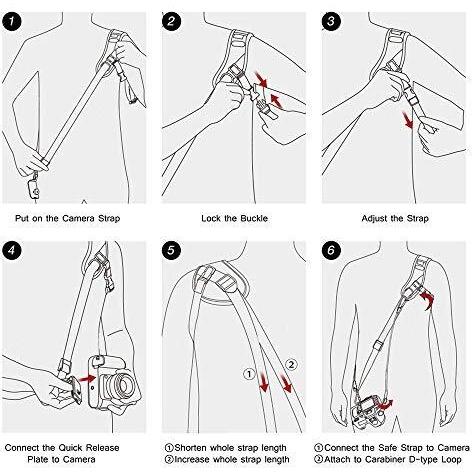 1

Put on the Camera Strap

2

Lock the Buckle

3

Adjust the Strap

4

Connect the Quick Release Plate to Camera

5

①

②

①Shorten whole strap length
②Increase whole strap length

6

①Connect the Safe Strap to Camera
②Attach to Carabiner D-type Loop