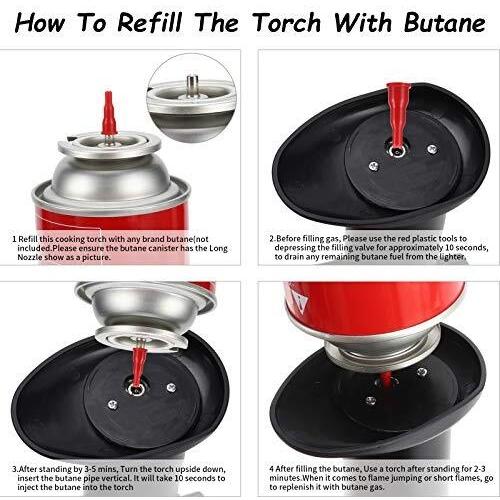 How To Refill The Torch With Butane

1 Refill this cooking torch with any brand butane(not included.Please ensure the butane canister has the Long Nozzle show as a picture.

2.Before filling gas, Please use the red plastic tools to depressing the filling valve for approximately 10 seconds, to drain any remaining butane fuel from the lighter.

3.After standing by 3-5 mins, Turn the torch upside down, insert the butane pipe vertical. It will take 10 seconds to inject the butane into the torch

4 After filling the butane, Use a torch after standing for 2-3 minutes.When it comes to flame jumping or short flames, go to replenish it with butane gas.