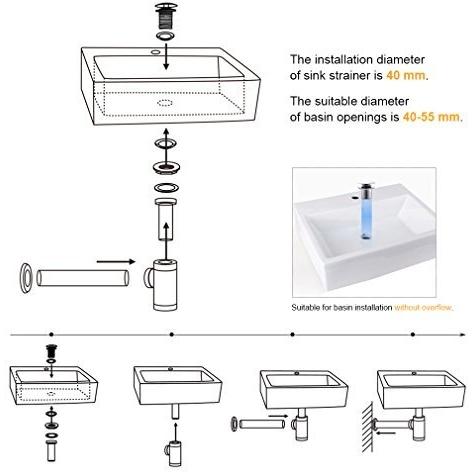 The installation diameter of sink strainer is 40 mm.

The suitable diameter of basin openings is 40-55 mm.

Suitable for basin installation without overflow.