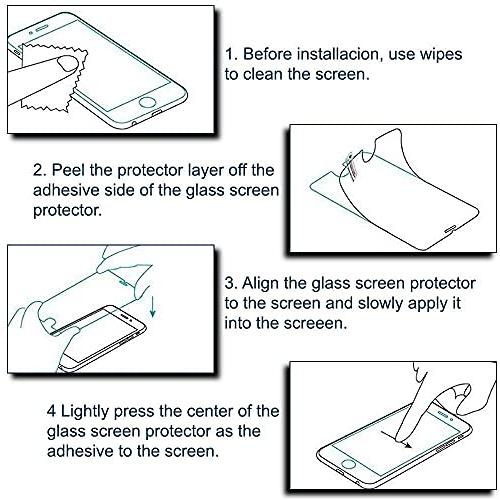 1. Before installacion, use wipes to clean the screen.

2. Peel the protector layer off the adhesive side of the glass screen protector.

3. Align the glass screen protector to the screen and slowly apply it into the screeen.

4 Lightly press the center of the glass screen protector as the adhesive to the screen.