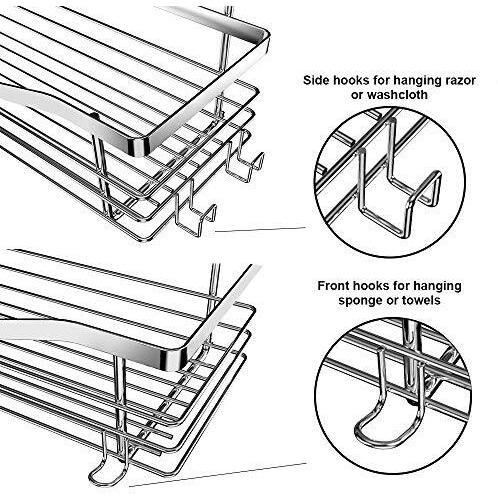 Side hooks for hanging razor or washcloth

Front hooks for hanging sponge or towels