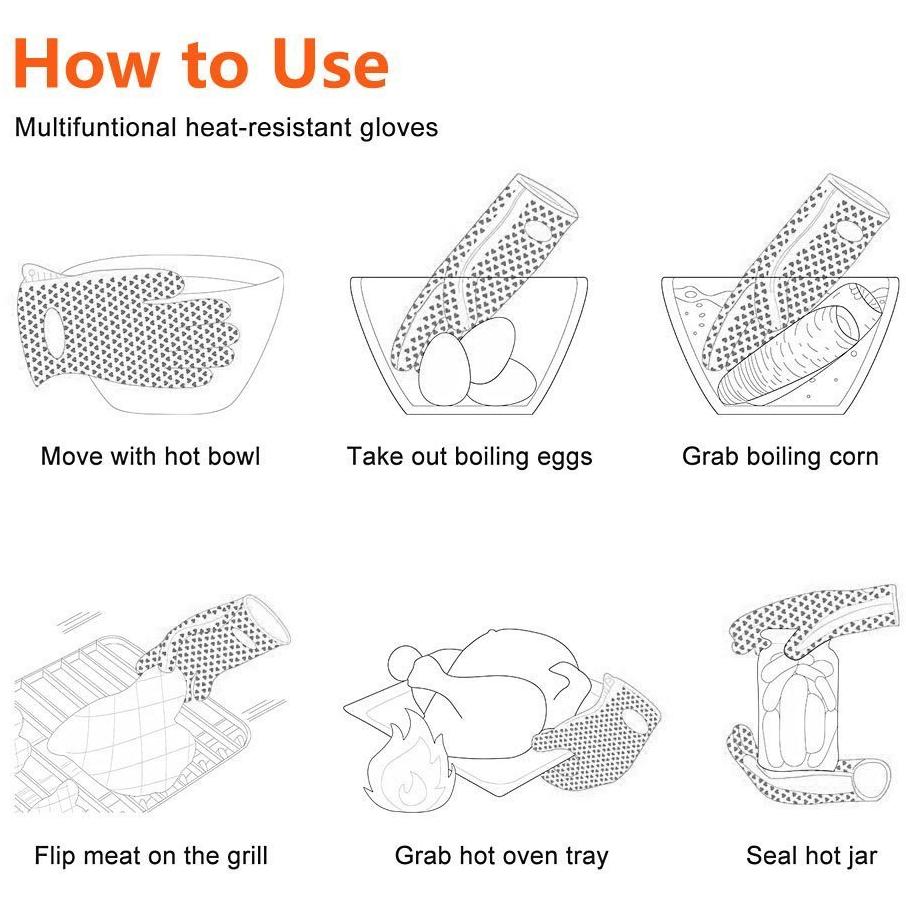 How to Use

Multifuntional heat-resistant gloves

Move with hot bowl

Take out boiling eggs

Grab boiling corn

Flip meat on the grill

Grab hot oven tray

Seal hot jar