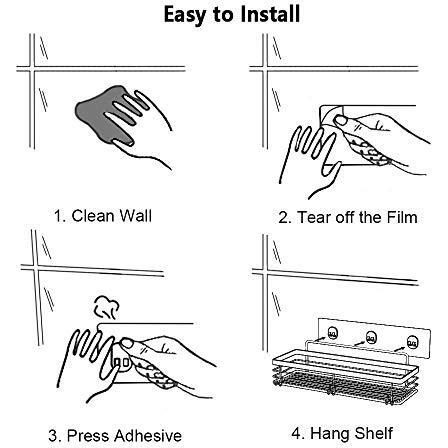 Easy to Install

1. Clean Wall

2. Tear off the Film

3. Press Adhesive

4. Hang Shelf