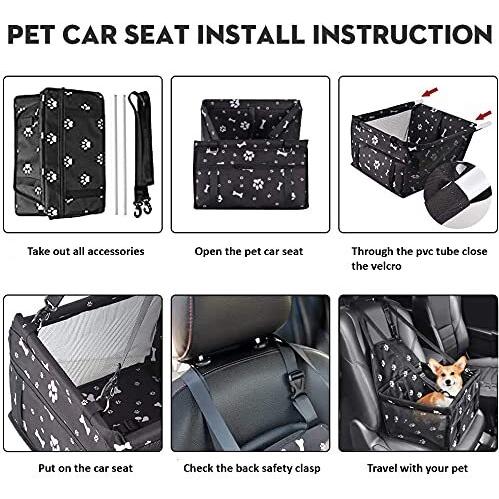 PET CAR SEAT INSTALL INSTRUCTION

Take out all accessories

Open the pet car seat

Through the pvc tube close the velcro

Put on the car seat

Check the back safety clasp

Travel with your pet