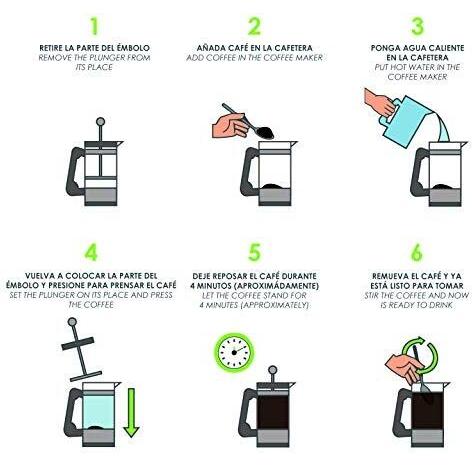 1

RETIRE LA PARTE DEL ÉMBOLO
REMOVE THE PLUNGER FROM ITS PLACE

2

AÑADA CAFÉ EN LA CAFETERA
ADD COFFEE IN THE COFFEE MAKER

3

PONGA AGUA CALIENTE EN LA CAFETERA
PUT HOT WATER IN THE COFFEE MAKER

4

VUELVA A COLOCAR LA PARTE DEL ÉMBOLO Y PRESIONE PARA PRENSAR EL CAFÉ
SET THE PLUNGER ON ITS PLACE AND PRESS THE COFFEE

5

DEJE REPOSAR EL CAFÉ DURANTE 4 MINUTOS (APROXIMÁDAMENTE)
LET THE COFFEE STAND FOR 4 MINUTES (APPROXIMATELY)

6

REMUEVA EL CAFÉ Y YA ESTÁ LISTO PARA TOMAR
STIR THE COFFEE AND NOW IS READY TO DRINK