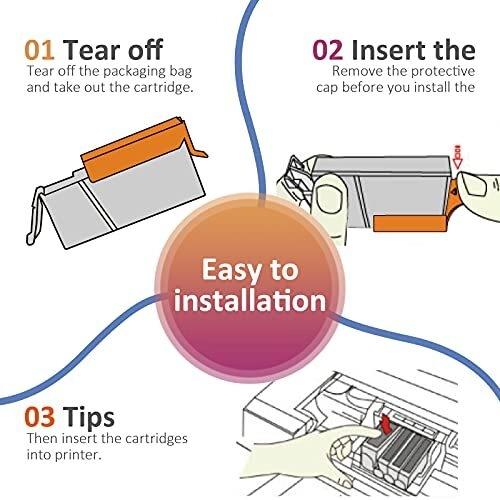 01 Tear off
Tear off the packaging bag and take out the cartridge.

02 Insert the
Remove the protective cap before you install the

Easy to installation

03 Tips
Then insert the cartridges into printer.