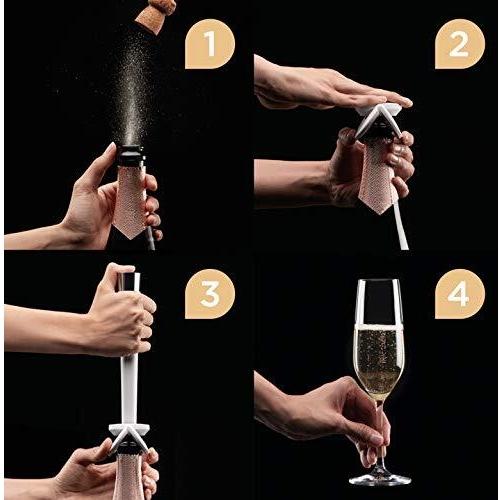 1
2
3
4