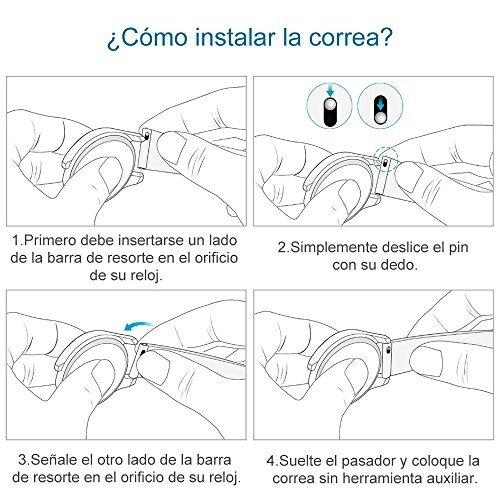 ¿Cómo instalar la correa?

1.Primero debe insertarse un lado de la barra de resorte en el orificio de su reloj.

2.Simplemente deslice el pin con su dedo.

3.Señale el otro lado de la barra de resorte en el orificio de su reloj.

4.Suelte el pasador y coloque la correa sin herramienta auxiliar.