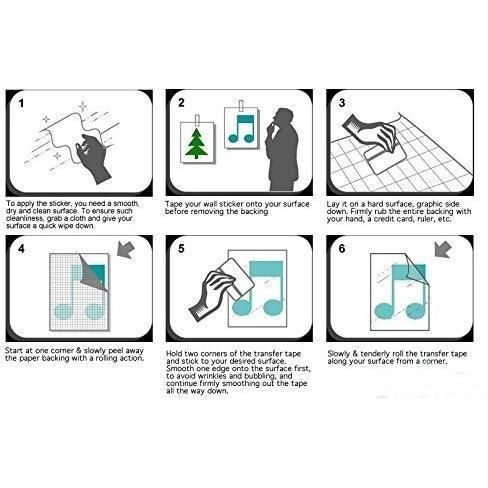 1

To apply the sticker, you need a smooth, dry and clean surface. To ensure such cleanliness, grab a cloth and give your surface a quick wipe down.

2

Tape your wall sticker onto your surface before removing the backing

3

Lay it on a hard surface, graphic side down. Firmly rub the entire backing with your hand, a credit card, ruler, etc.

4

Start at one corner & slowly peel away the paper backing with a rolling action.

5

Hold two corners of the transfer tape and stick to your desired surface. Smooth one edge onto the surface first, to avoid wrinkles and bubbling, and continue firmly smoothing out the tape all the way down.

6

Slowly & tenderly roll the transfer tape along your surface from a corner.