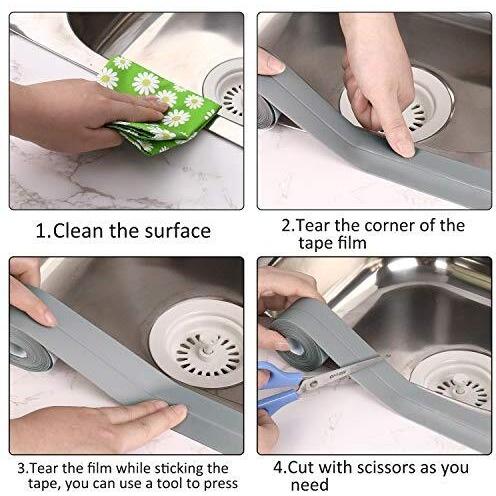 1.Clean the surface

2.Tear the corner of the tape film

3.Tear the film while sticking the tape, you can use a tool to press

4.Cut with scissors as you need