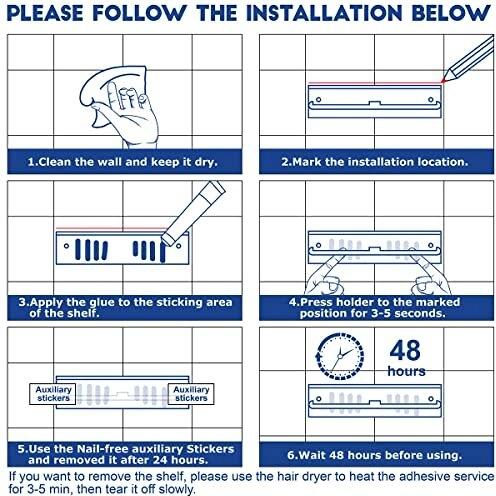 PLEASE FOLLOW THE INSTALLATION BELOW

1.Clean the wall and keep it dry.

2.Mark the installation location.

3.Apply the glue to the sticking area of the shelf.

4.Press holder to the marked position for 3-5 seconds.

Auxiliary stickers

Auxiliary stickers

5.Use the Nail-free auxiliary Stickers and removed it after 24 hours.

48 hours

6.Wait 48 hours before using.

If you want to remove the shelf, please use the hair dryer to heat the adhesive service for 3-5 min, then tear it off slowly.