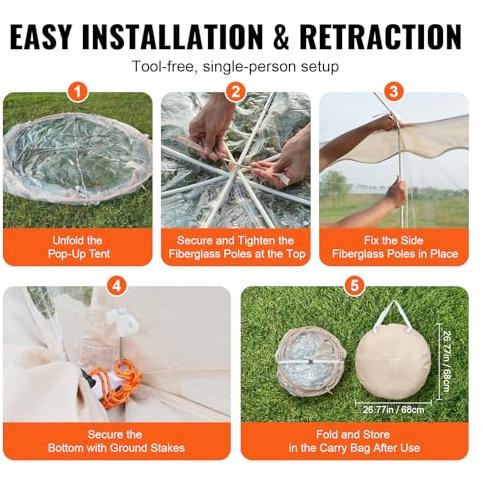 EASY INSTALLATION & RETRACTION

Tool-free, single-person setup

1

Unfold the Pop-Up Tent

2

Secure and Tighten the Fiberglass Poles at the Top

3

Fix the Side Fiberglass Poles in Place

4

Secure the Bottom with Ground Stakes

5

26.77in / 68cm

26.77in / 68cm

Fold and Store in the Carry Bag After Use