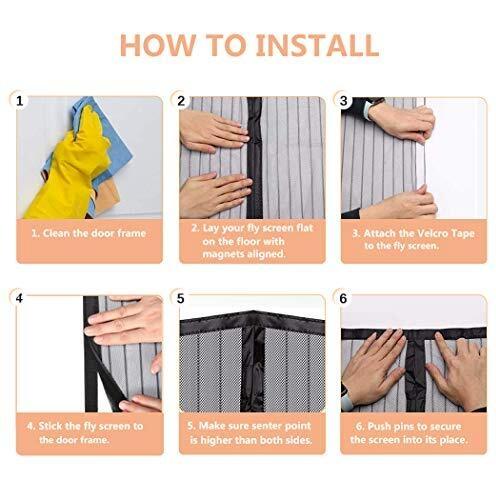 HOW TO INSTALL

1

1. Clean the door frame

2

2. Lay your fly screen flat on the floor with magnets aligned.

3

3. Attach the Velcro Tape to the fly screen.

4

4. Stick the fly screen to the door frame.

5

5. Make sure senter point is higher than both sides.

6

6. Push pins to secure the screen into its place.