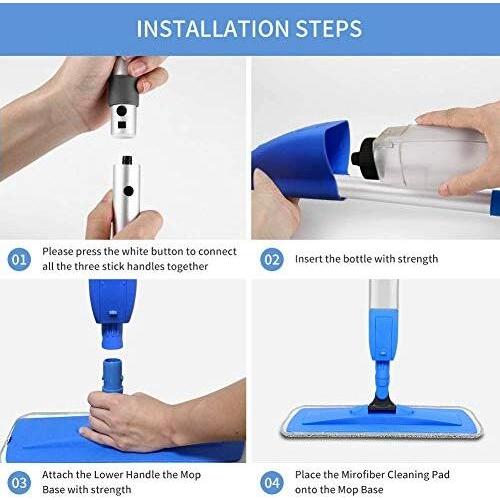 INSTALLATION STEPS

01 Please press the white button to connect all the three stick handles together

02 Insert the bottle with strength

03 Attach the Lower Handle the Mop Base with strength

04 Place the Mirofiber Cleaning Pad onto the Mop Base