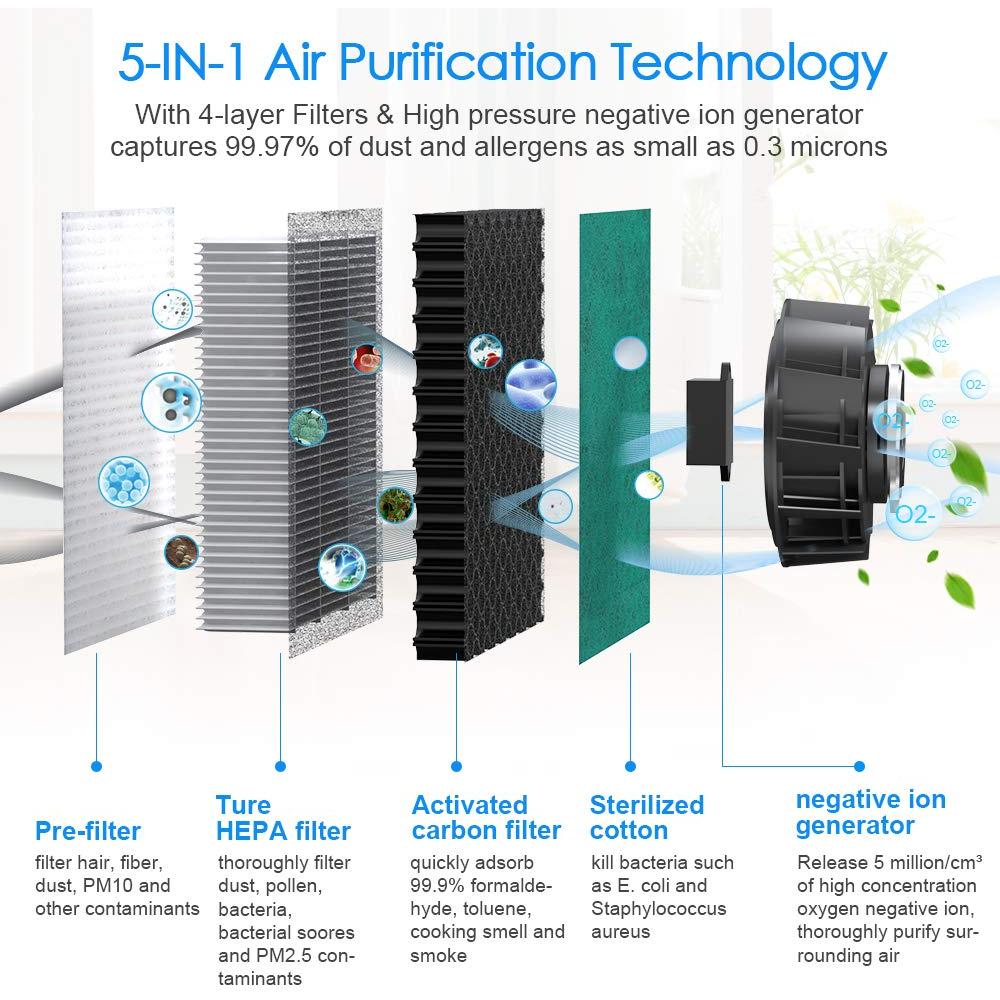 5-IN-1 Air Purification Technology

With 4-layer Filters & High pressure negative ion generator captures 99.97% of dust and allergens as small as 0.3 microns

O2-

O2-

O2-

O2-

O2-

O2-

O2-

O2-

Pre-filter
filter hair, fiber, dust, PM10 and other contaminants

Ture HEPA filter
thoroughly filter dust, pollen, bacteria, bacterial soores and PM2.5 contaminants

Activated carbon filter
quickly adsorb 99.9% formaldehyde, toluene, cooking smell and smoke

Sterilized cotton
kill bacteria such as E. coli and Staphylococcus aureus

negative ion generator
Release 5 million/cm³ of high concentration oxygen negative ion, thoroughly purify surrounding air