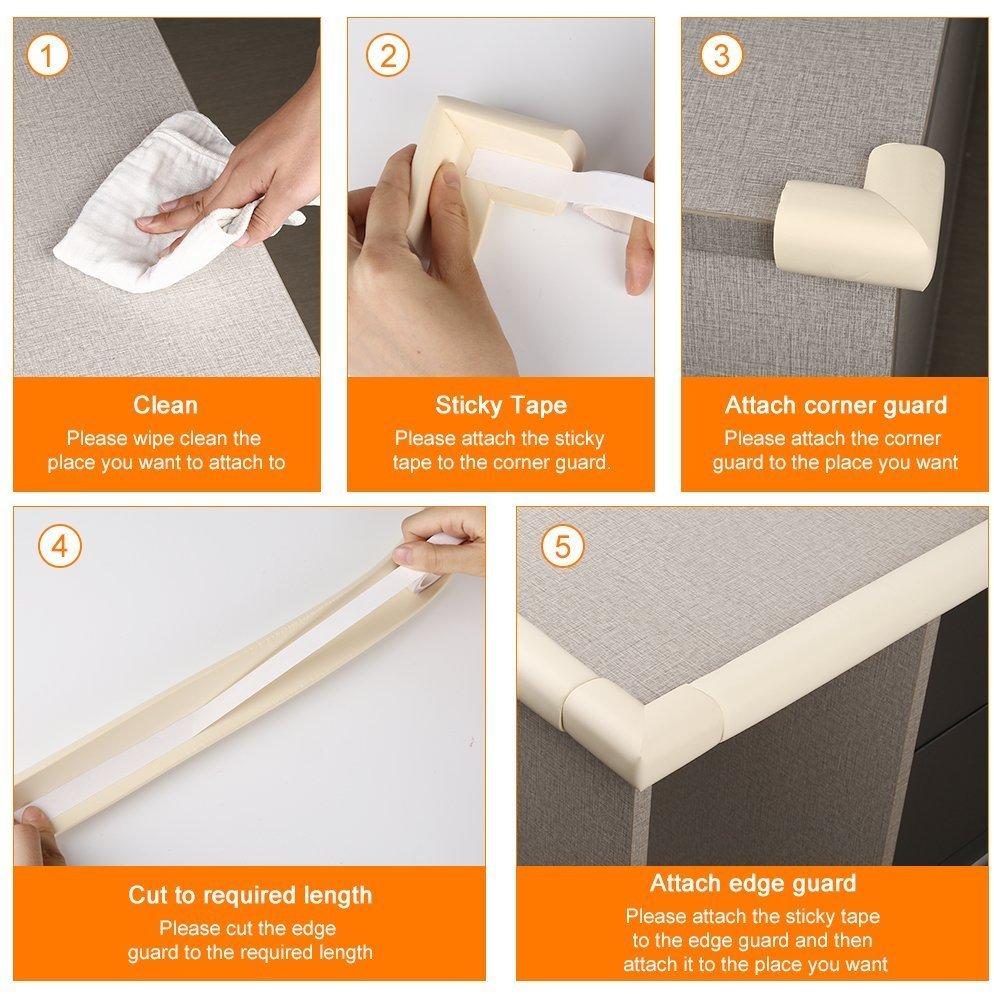 1

Clean

Please wipe clean the place you want to attach to

2

Sticky Tape

Please attach the sticky tape to the corner guard.

3

Attach corner guard

Please attach the corner guard to the place you want

4

Cut to required length

Please cut the edge guard to the required length

5

Attach edge guard

Please attach the sticky tape to the edge guard and then attach it to the place you want