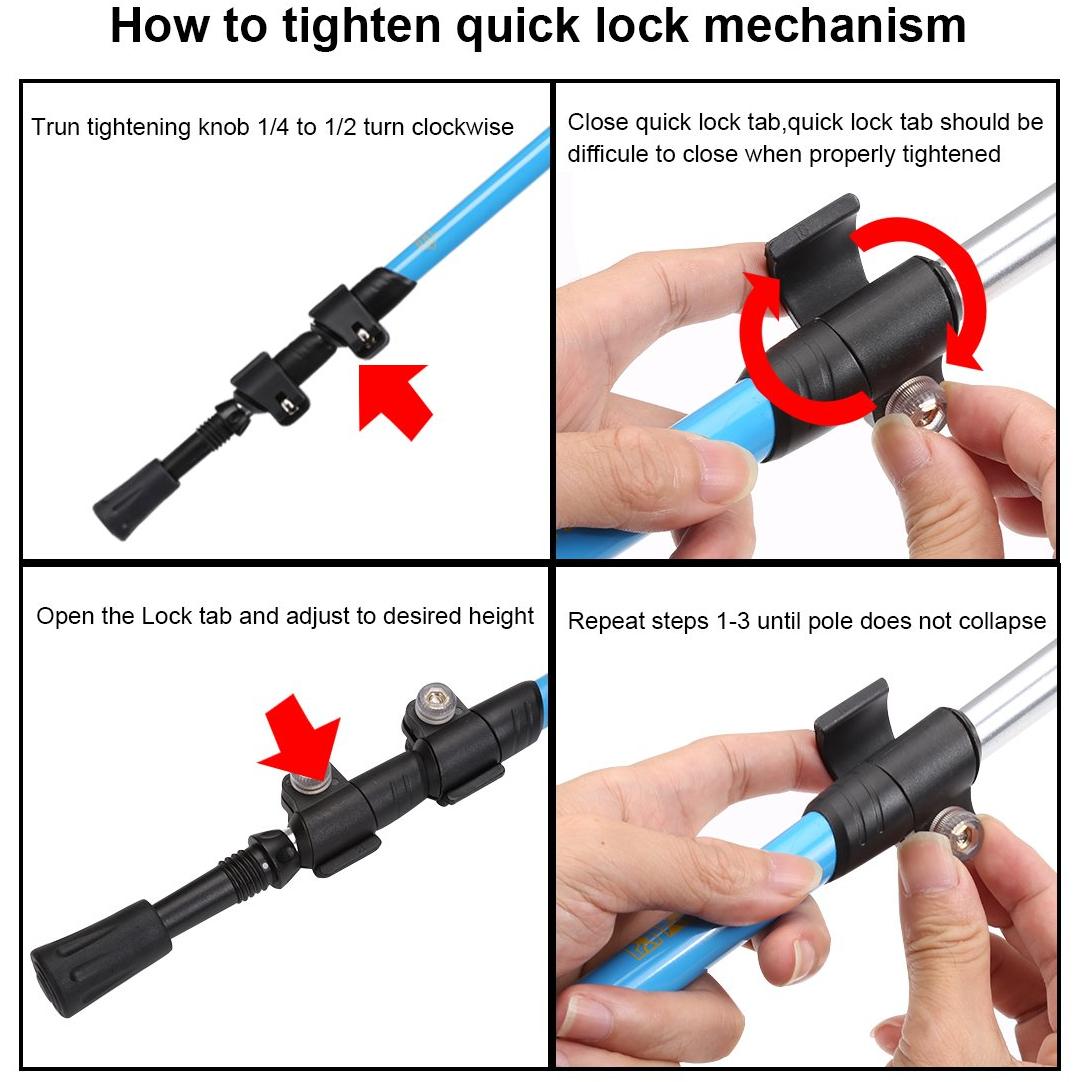 How to tighten quick lock mechanism

Trun tightening knob 1/4 to 1/2 turn clockwise

Close quick lock tab,quick lock tab should be difficule to close when properly tightened

Open the Lock tab and adjust to desired height

Repeat steps 1-3 until pole does not collapse