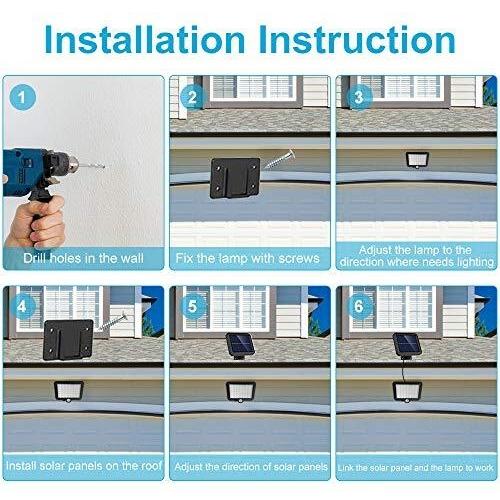 Installation Instruction

1
Drill holes in the wall

2
Fix the lamp with screws

3
Adjust the lamp to the direction where needs lighting

4
Install solar panels on the roof

5
Adjust the direction of solar panels

6
Link the solar panel and the lamp to work