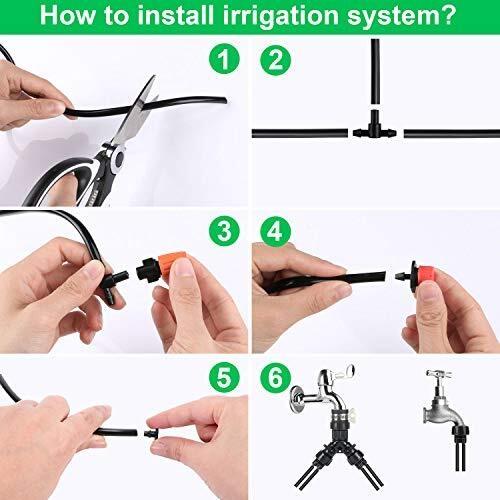 How to install irrigation system?

1

2

3

4

5

6