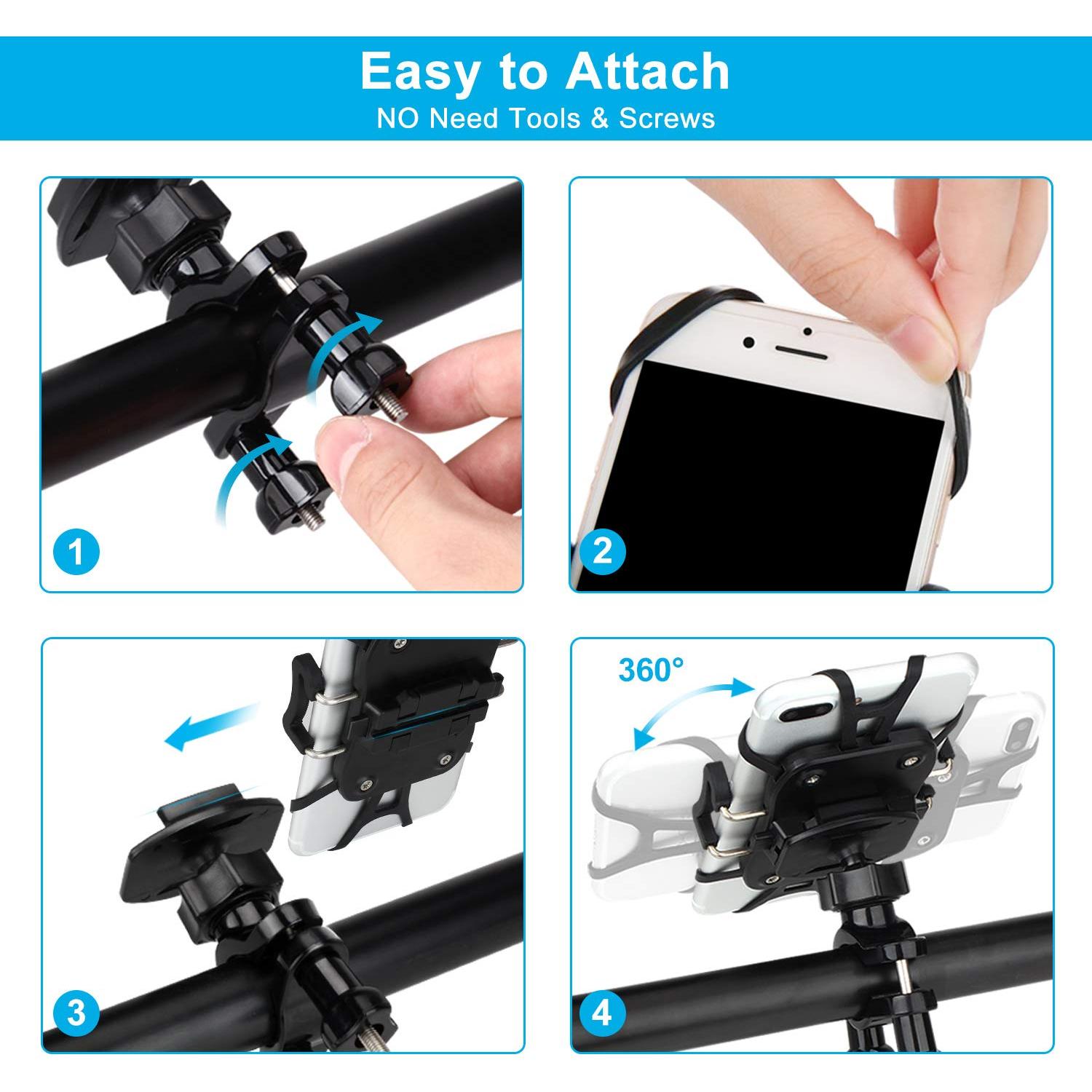 Easy to Attach
NO Need Tools & Screws

1

2

3

360°

4