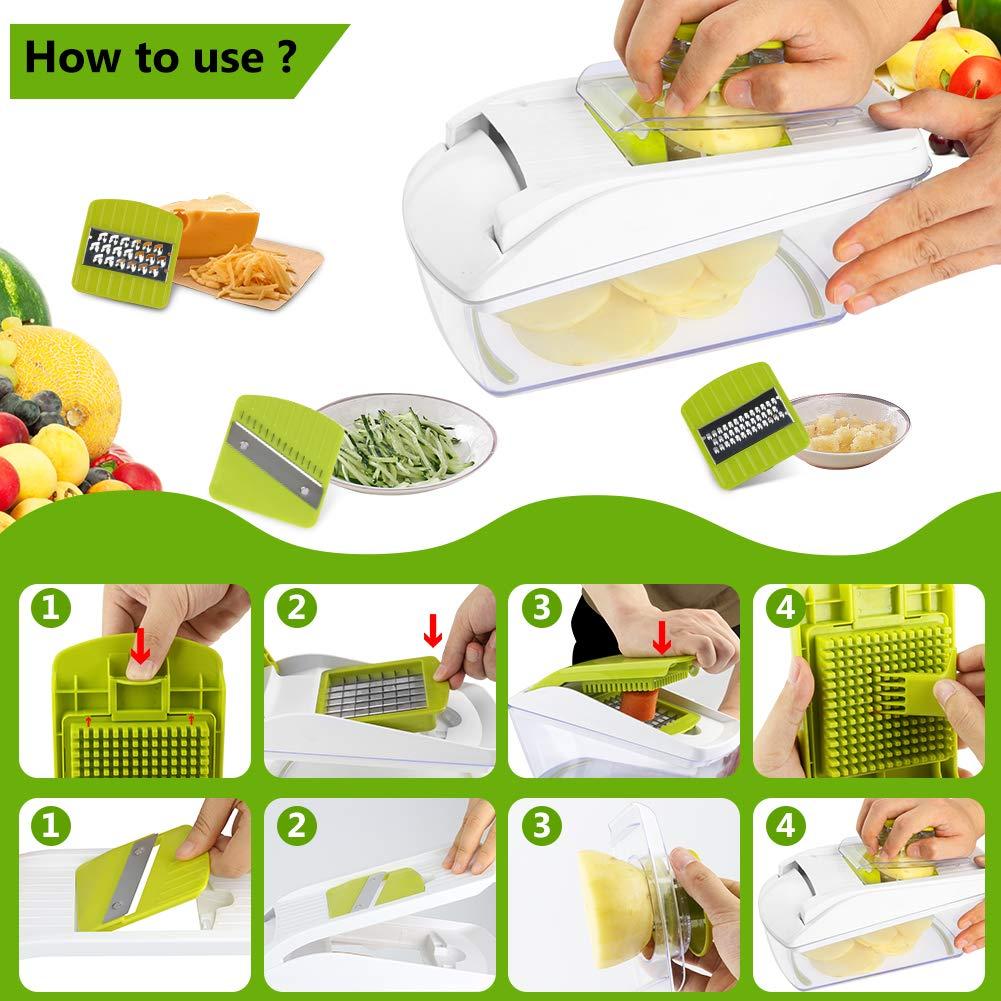 How to use ?

1

2

3

4

1

2

3

4