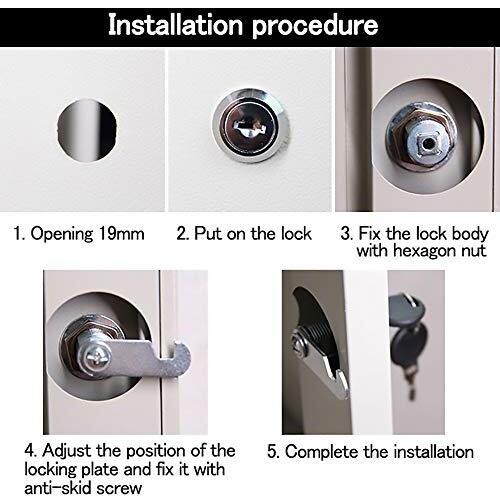 Installation procedure

1. Opening 19mm

2. Put on the lock

3. Fix the lock body with hexagon nut

4. Adjust the position of the locking plate and fix it with anti-skid screw

5. Complete the installation