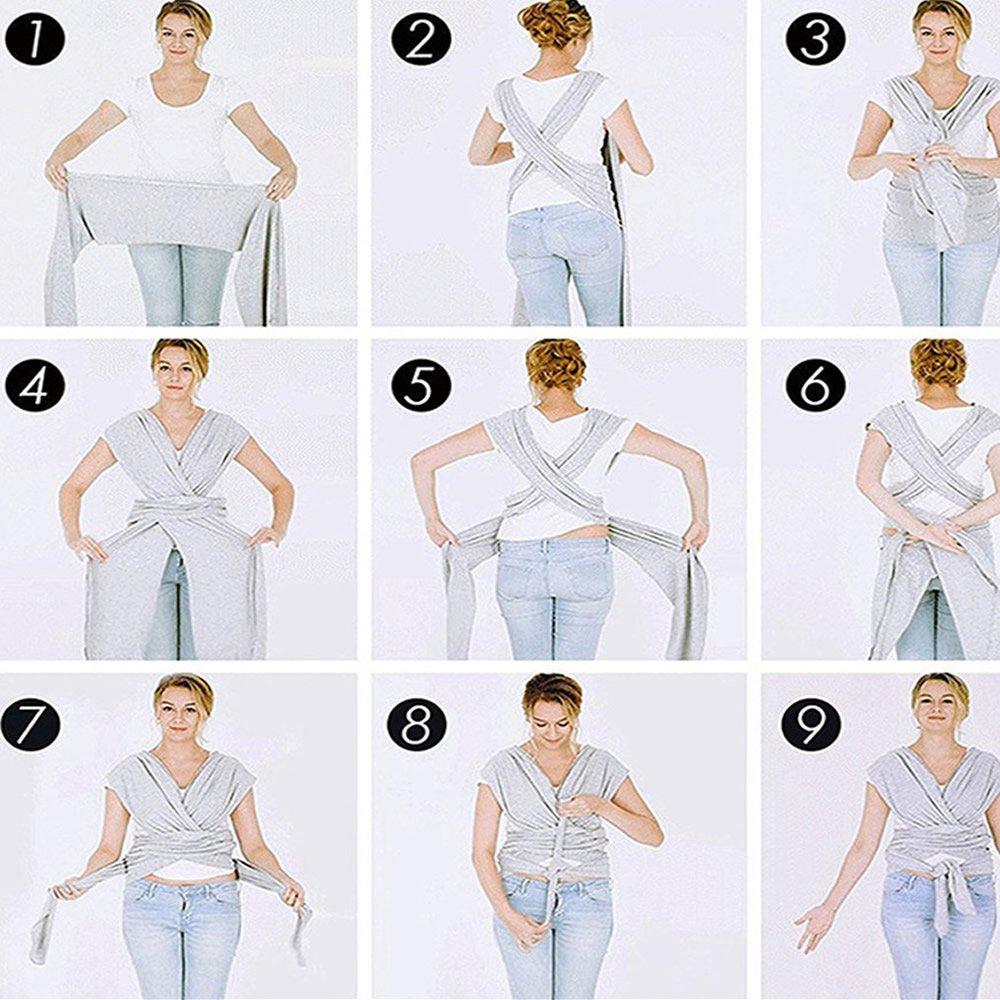 1

2

3

4

5

6

7

8

9