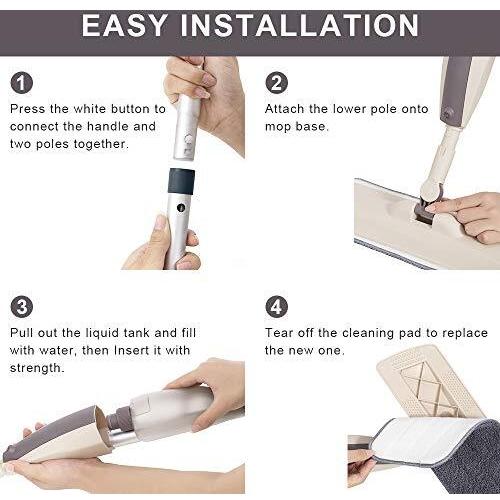 EASY INSTALLATION

1
Press the white button to connect the handle and two poles together.

2
Attach the lower pole onto mop base.

3
Pull out the liquid tank and fill with water, then Insert it with strength.

4
Tear off the cleaning pad to replace the new one.