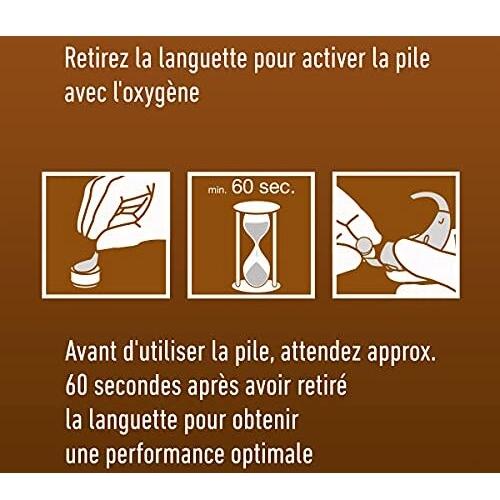 Retirez la languette pour activer la pile avec l'oxygène

min. 60 sec.

Avant d'utiliser la pile, attendez approx. 60 secondes après avoir retiré la languette pour obtenir une performance optimale