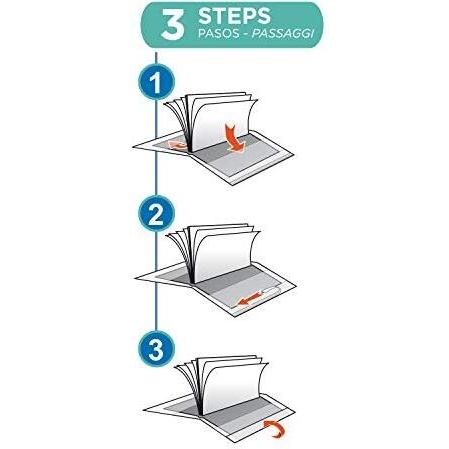 3 STEPS
PASOS - PASSAGGI

1

2

3