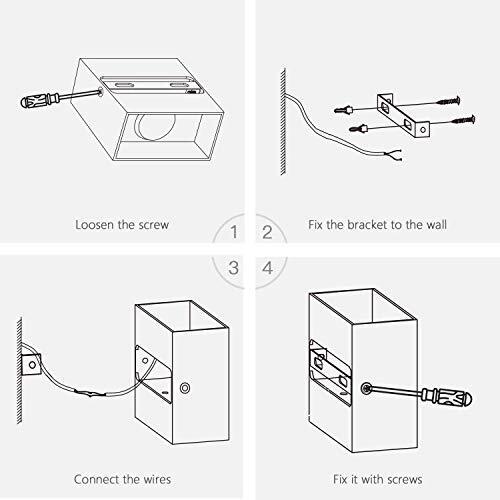 Loosen the screw

1

2

Fix the bracket to the wall

3

4

Connect the wires

Fix it with screws