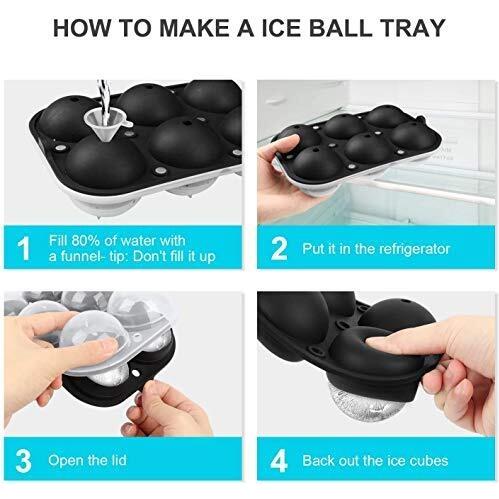 HOW TO MAKE A ICE BALL TRAY

1 Fill 80% of water with a funnel- tip: Don't fill it up

2 Put it in the refrigerator

3 Open the lid

4 Back out the ice cubes