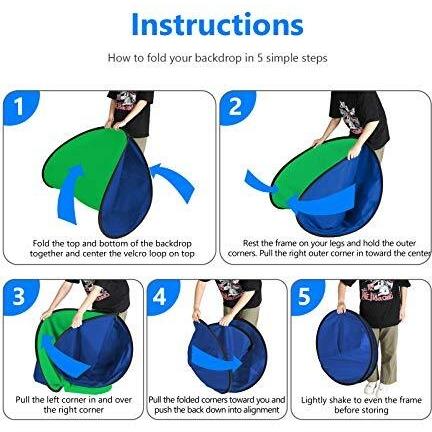 Instructions

How to fold your backdrop in 5 simple steps

1

Fold the top and bottom of the backdrop together and center the velcro loop on top

2

Rest the frame on your legs and hold the outer corners. Pull the right outer corner in toward the center

3

Pull the left corner in and over the right corner

4

Pull the folded corners toward you and push the back down into alignment

5

Lightly shake to even the frame before storing